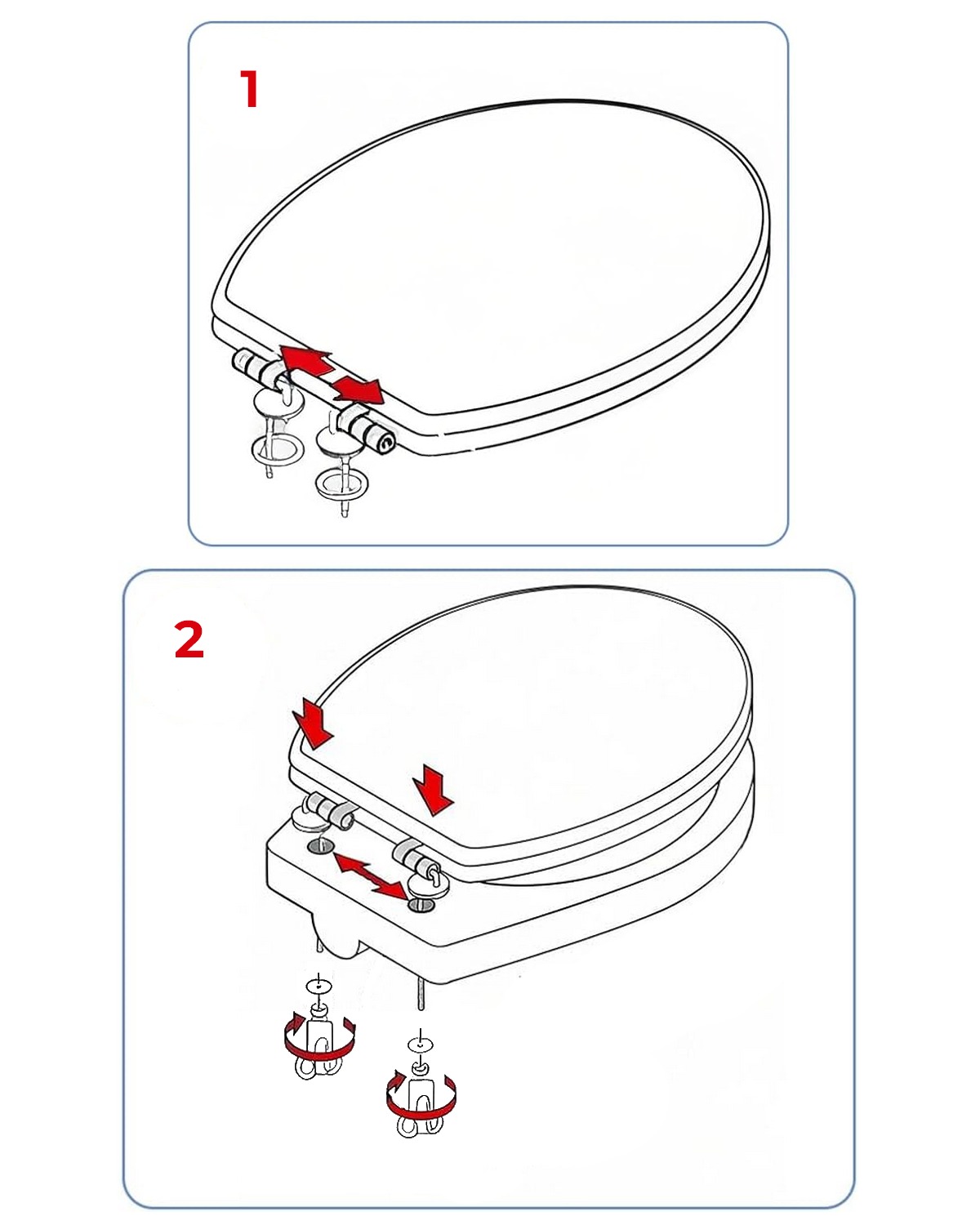 1

2